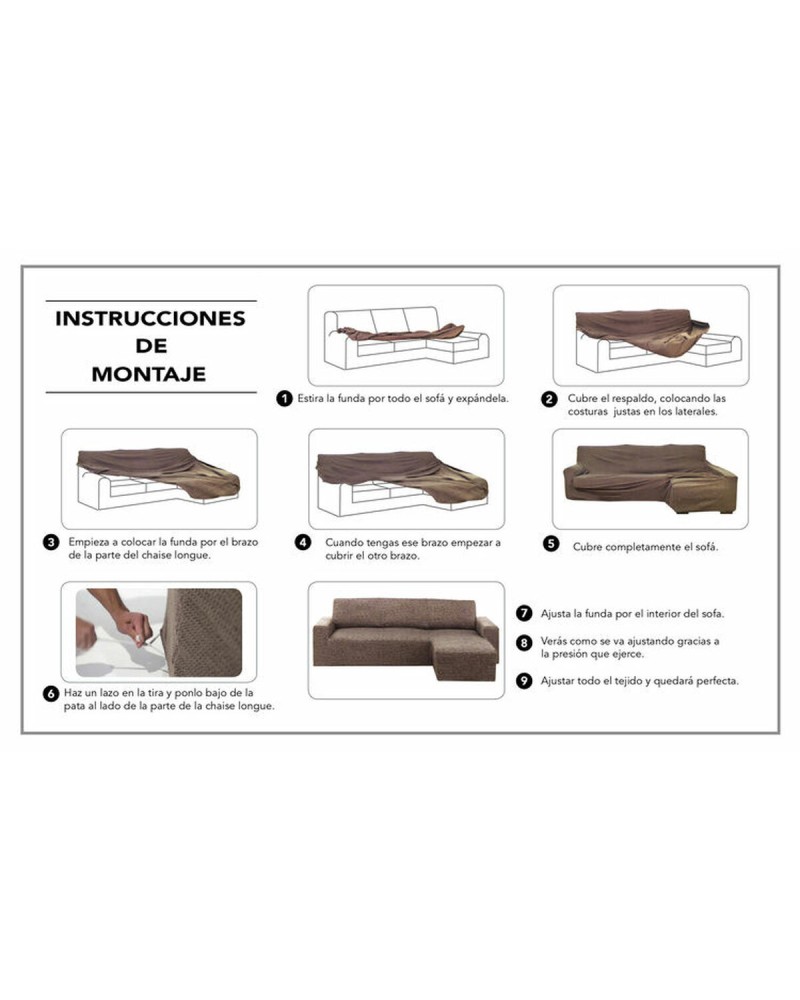 INSTRUCCIONES DE MONTAJE

1 Estira la funda por todo el sofá y expándela.

2 Cubre el respaldo, colocando las costuras justas en los laterales.

3 Empieza a colocar la funda por el brazo de la parte del chaise longue.

4 Cuando tengas ese brazo empezar a cubrir el otro brazo.

5 Cubre completamente el sofá.

6 Haz un lazo en la tira y ponlo bajo de la pata al lado de la parte de la chaise longue.

7 Ajusta la funda por el interior del sofa.

8 Verás como se va ajustando gracias a la presión que ejerce.

9 Ajustar todo el tejido y quedará perfecta.