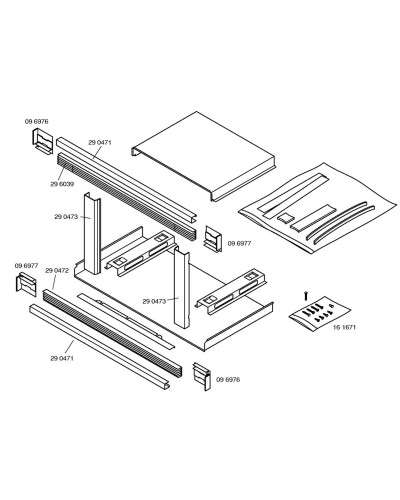 09 6976
29 0471
29 6039
29 0473
09 6977
09 6977
29 0472
29 0473
16 1671
29 0471
09 6976