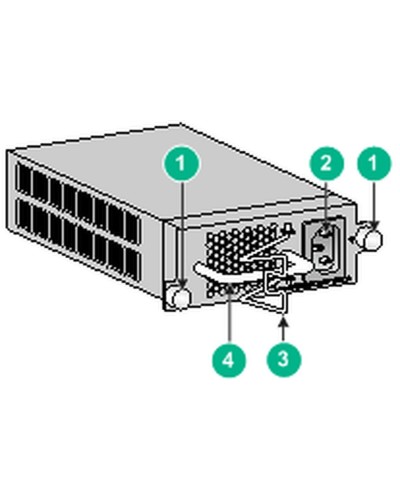 1
2
1
4
3